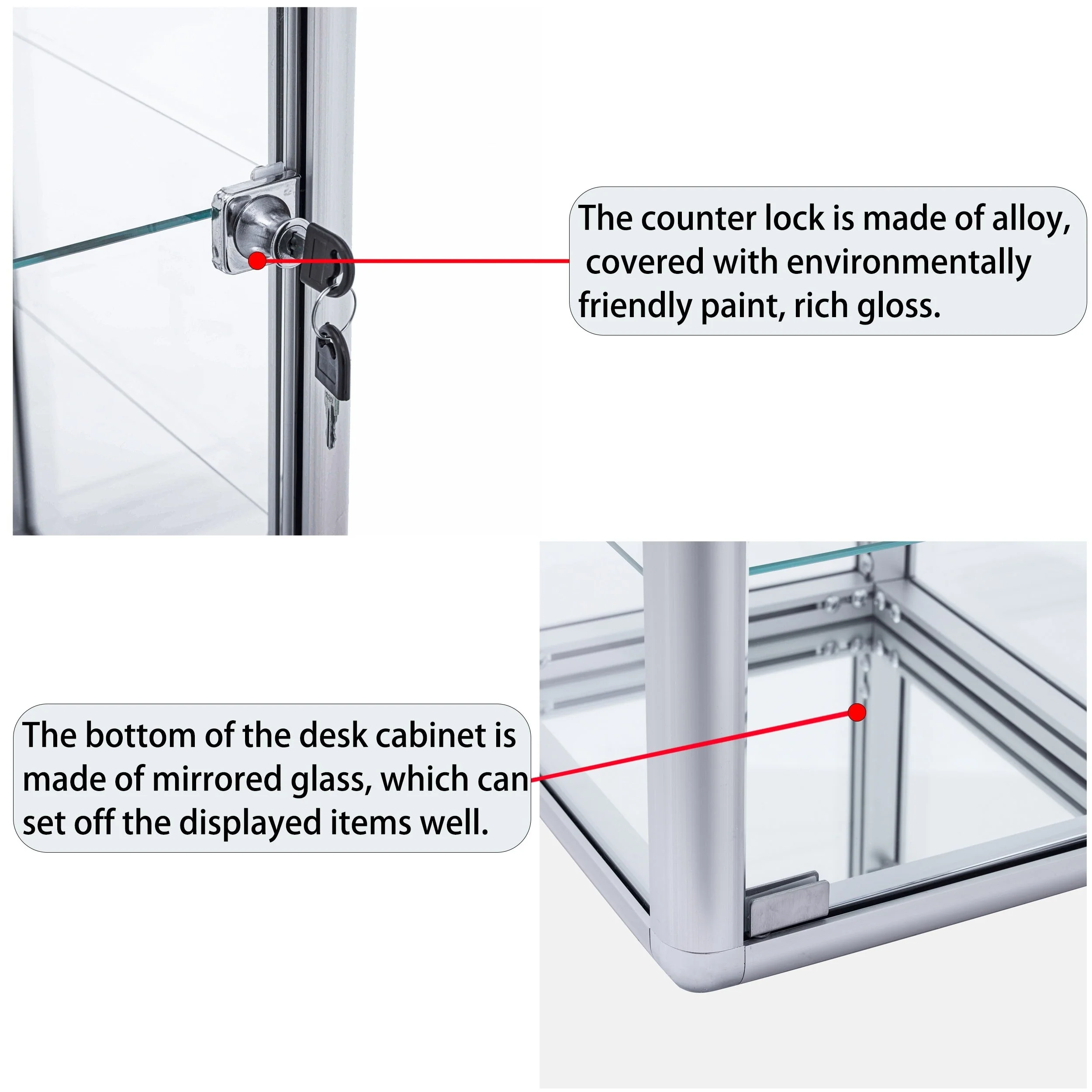 The counter lock is made of alloy, covered with environmentally friendly paint, rich gloss.

The bottom of the desk cabinet is made of mirrored glass, which can set off the displayed items well.