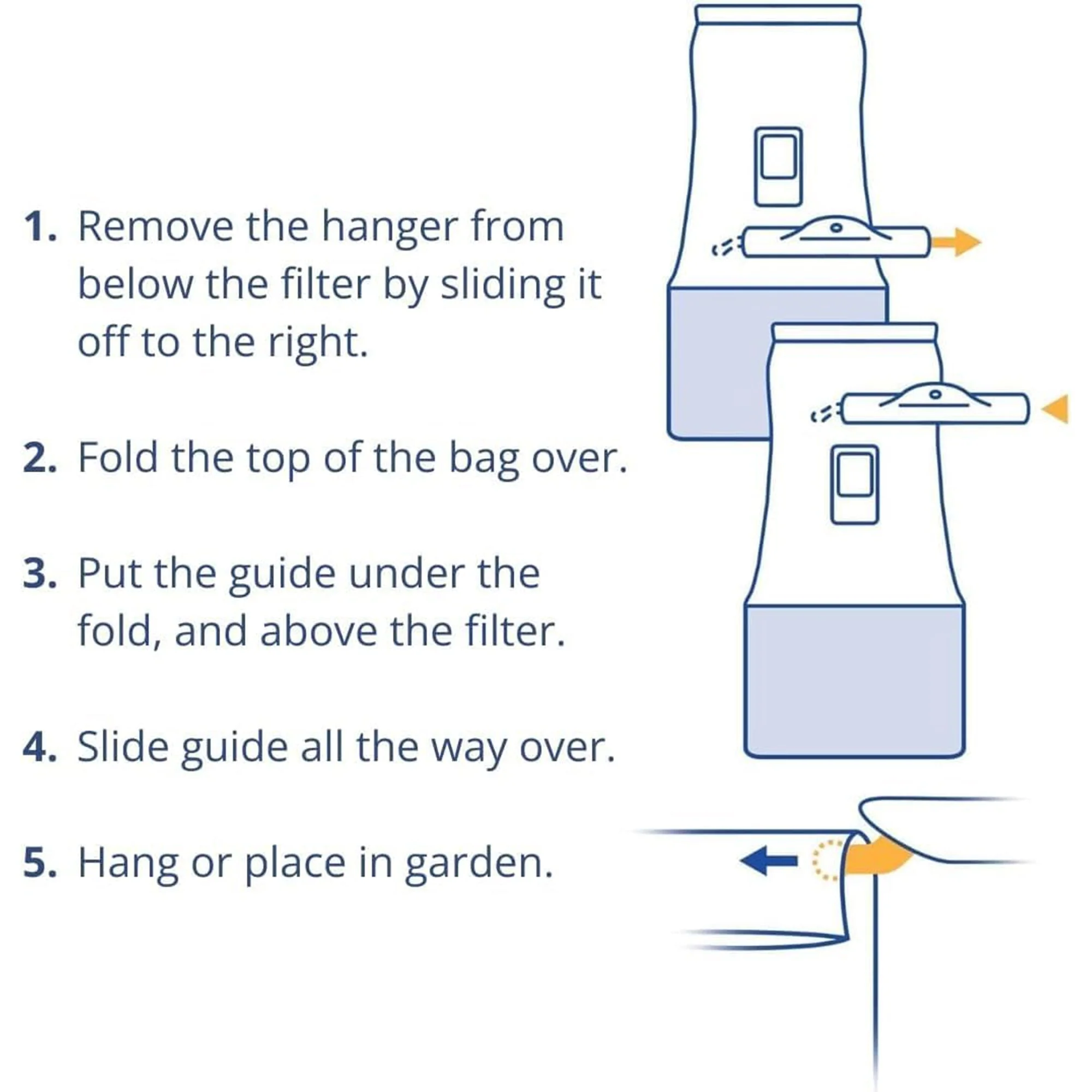 1. Remove the hanger from below the filter by sliding it off to the right.

2. Fold the top of the bag over.

3. Put the guide under the fold, and above the filter.

4. Slide guide all the way over.

5. Hang or place in garden.